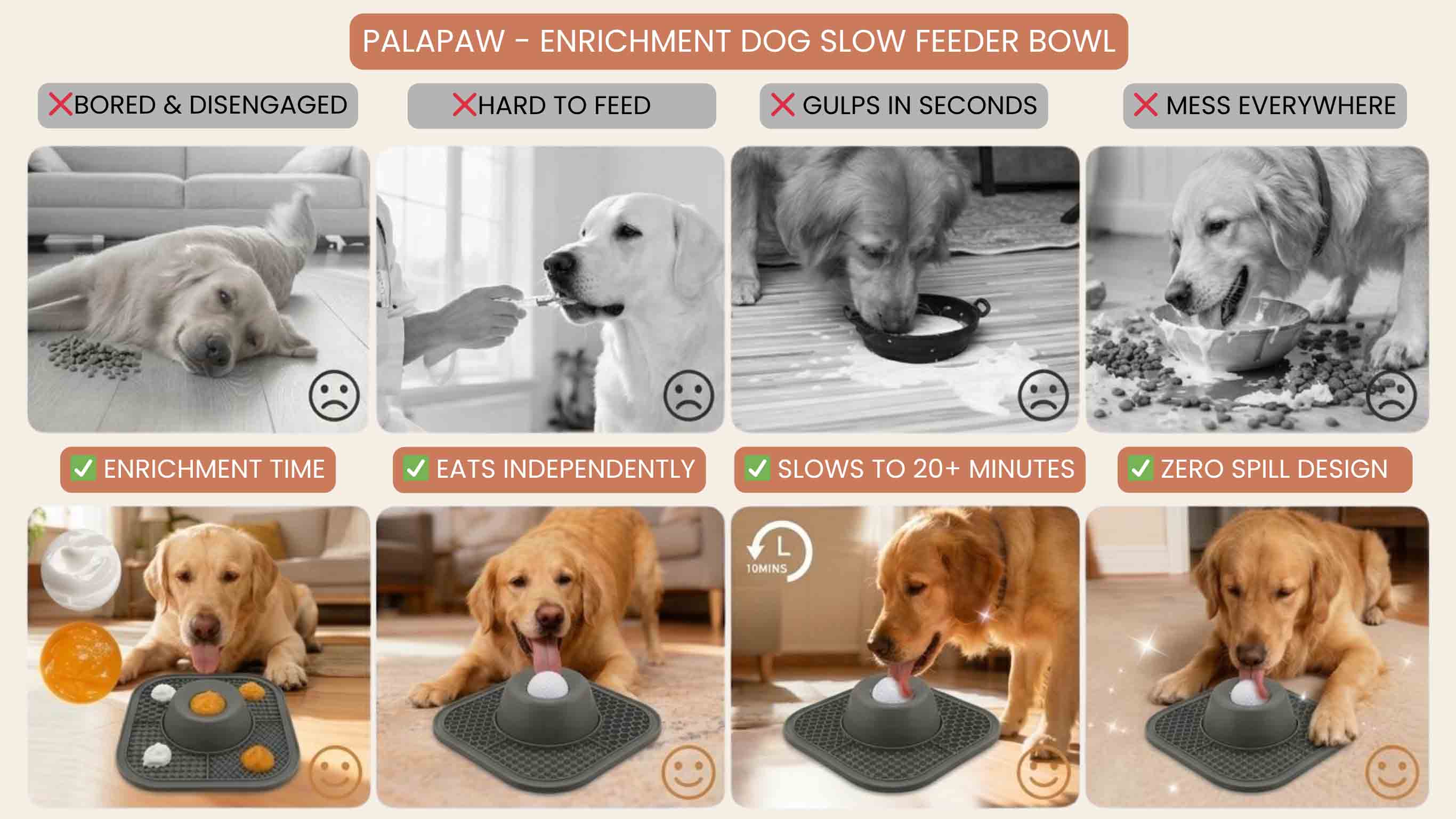 PALAPAW - ENRICHMENT DOG SLOW FEEDER BOWL

BORED & DISENGAGED

HARD TO FEED

GULPS IN SECONDS

MESS EVERYWHERE

ENRICHMENT TIME

EATS INDEPENDENTLY

SLOWS TO 20+ MINUTES

ZERO SPILL DESIGN

10MINS